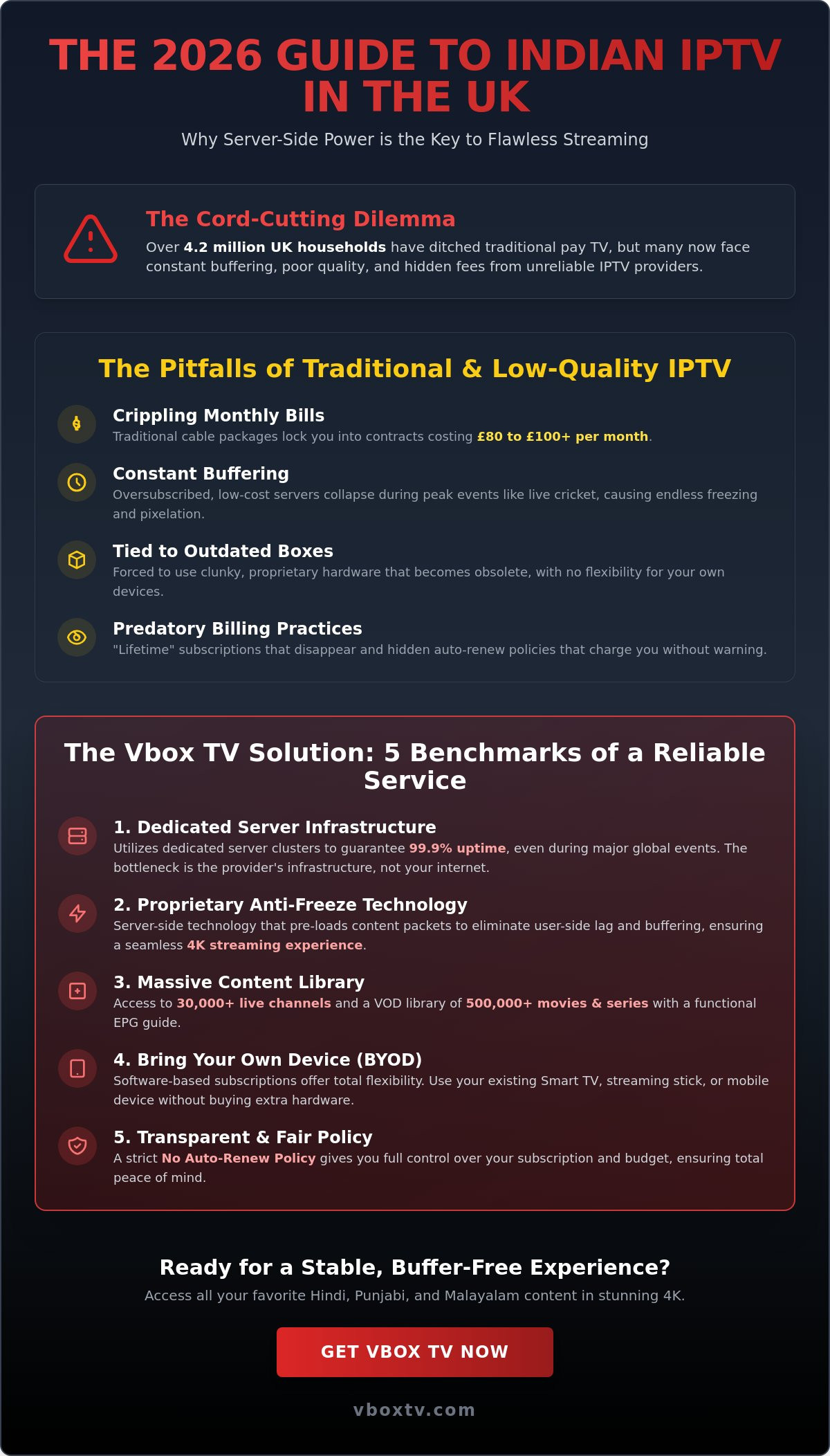 THE 2026 GUIDE TO INDIAN IPTV IN THE UK

Why Server-Side Power is the Key to Flawless Streaming

The Cord-Cutting Dilemma

Over 4.2 million UK households have ditched traditional pay TV, but many now face constant buffering, poor quality, and hidden fees from unreliable IPTV providers.

The Pitfalls of Traditional & Low-Quality IPTV

Crippling Monthly Bills

Traditional cable packages lock you into contracts costing £80 to £100+ per month.

Constant Buffering

Oversubscribed, low-cost servers collapse during peak events like live cricket, causing endless freezing and pixelation.

Tied to Outdated Boxes

Forced to use clunky, proprietary hardware that becomes obsolete, with no flexibility for your own devices.

Predatory Billing Practices

"Lifetime" subscriptions that disappear and hidden auto-renew policies that charge you without warning.

The Vbox TV Solution: 5 Benchmarks of a Reliable Service

1. Dedicated Server Infrastructure

Utilizes dedicated server clusters to guarantee 99.9% uptime, even during major global events. The bottleneck is the provider's infrastructure, not your internet.

2. Proprietary Anti-Freeze Technology

Server-side technology that pre-loads content packets to eliminate user-side lag and buffering, ensuring a seamless 4K streaming experience.

3. Massive Content Library

Access to 30,000+ live channels and a VOD library of 500,000+ movies & series with a functional EPG guide.

4. Bring Your Own Device (BYOD)

Software-based subscriptions offer total flexibility. Use your existing Smart TV, streaming stick, or mobile device without buying extra hardware.

5. Transparent & Fair Policy

A strict No Auto-Renew Policy gives you full control over your subscription and budget, ensuring total peace of mind.

Ready for a Stable, Buffer-Free Experience?

Access all your favorite Hindi, Punjabi, and Malayalam content in stunning 4K.

GET VBOX TV NOW

vboxtv.com